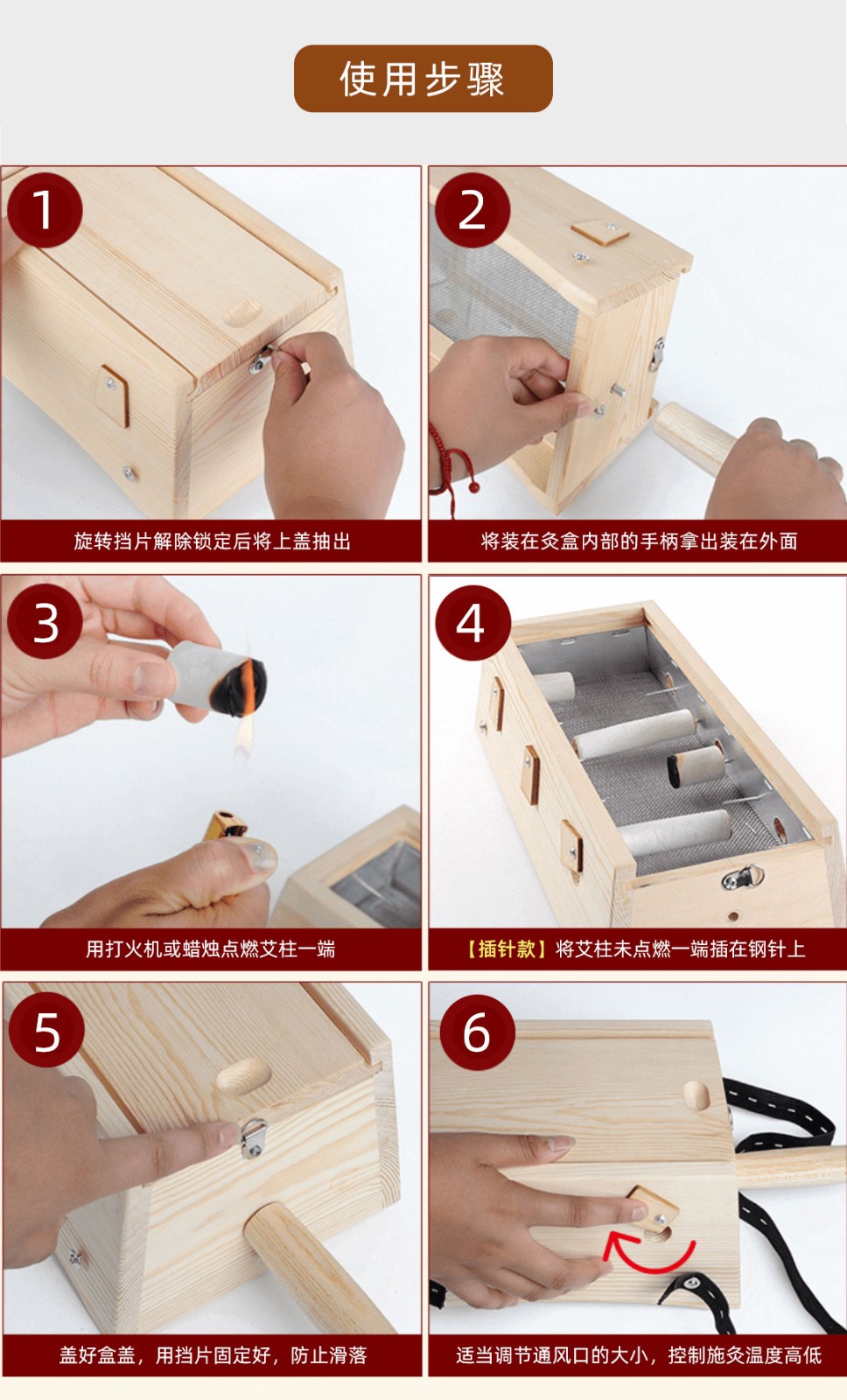 使用步骤

1

旋转挡片解除锁定后将上盖抽出

2

将装在灸盒内部的手柄拿出装在外面

3

用打火机或蜡烛点燃艾柱一端

4

【插针款】将艾柱未点燃一端插在钢针上

5

盖好盒盖，用挡片固定好，防止滑落

6

适当调节通风口的大小，控制施灸温度高低